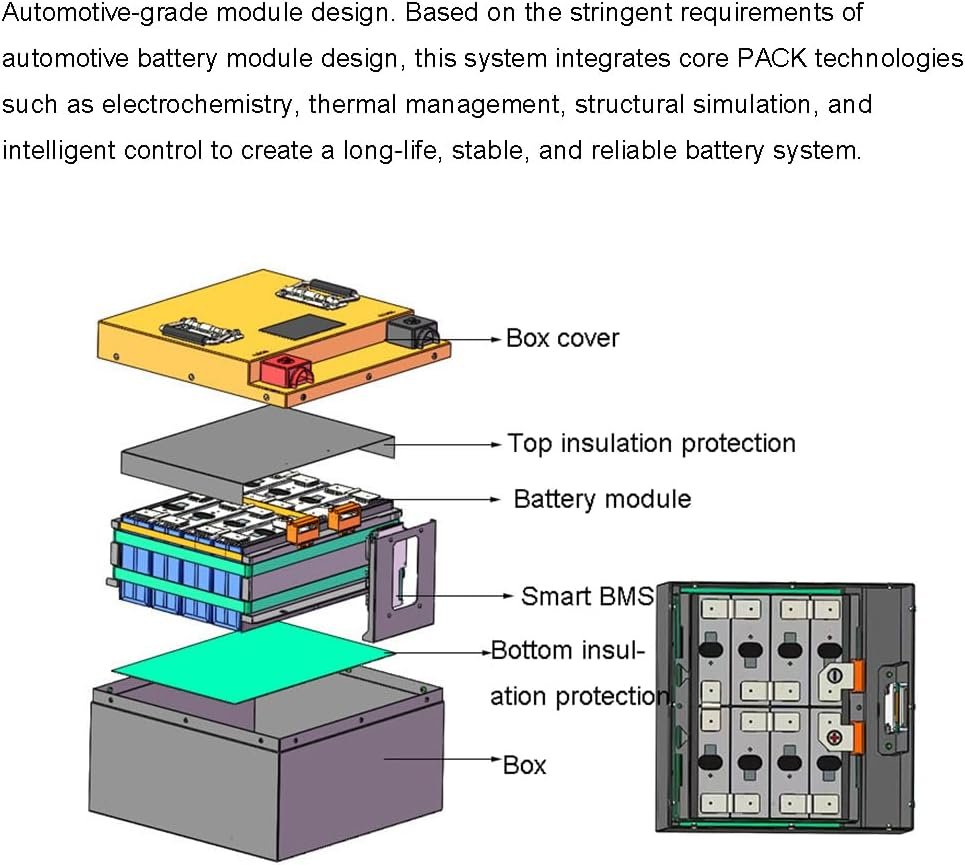 Automotive-grade module design. Based on the stringent requirements of automotive battery module design, this system integrates core PACK technologies such as electrochemistry, thermal management, structural simulation, and intelligent control to create a long-life, stable, and reliable battery system.

Box cover

Top insulation protection

Battery module

Smart BMS

Bottom insulation protection

Box